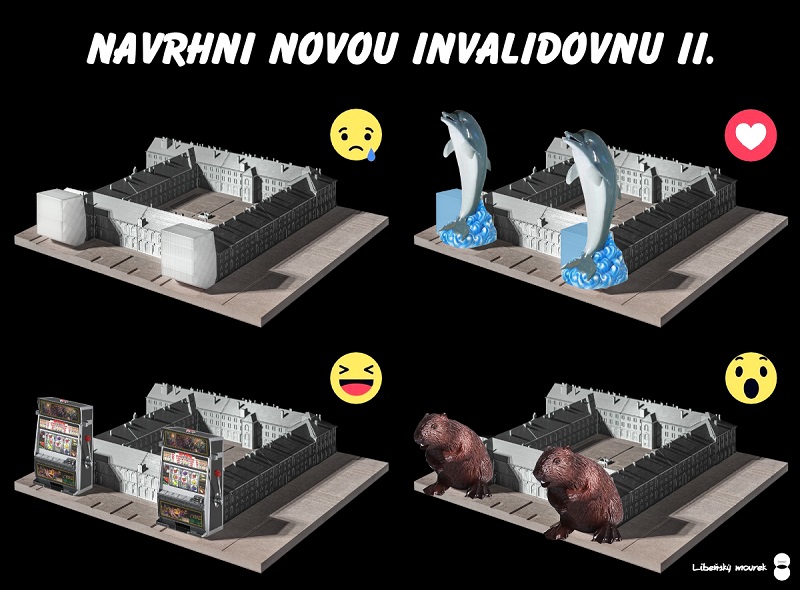 NAVRHNI NOVOU INVALIDOVNU II.

Libeňský mourek